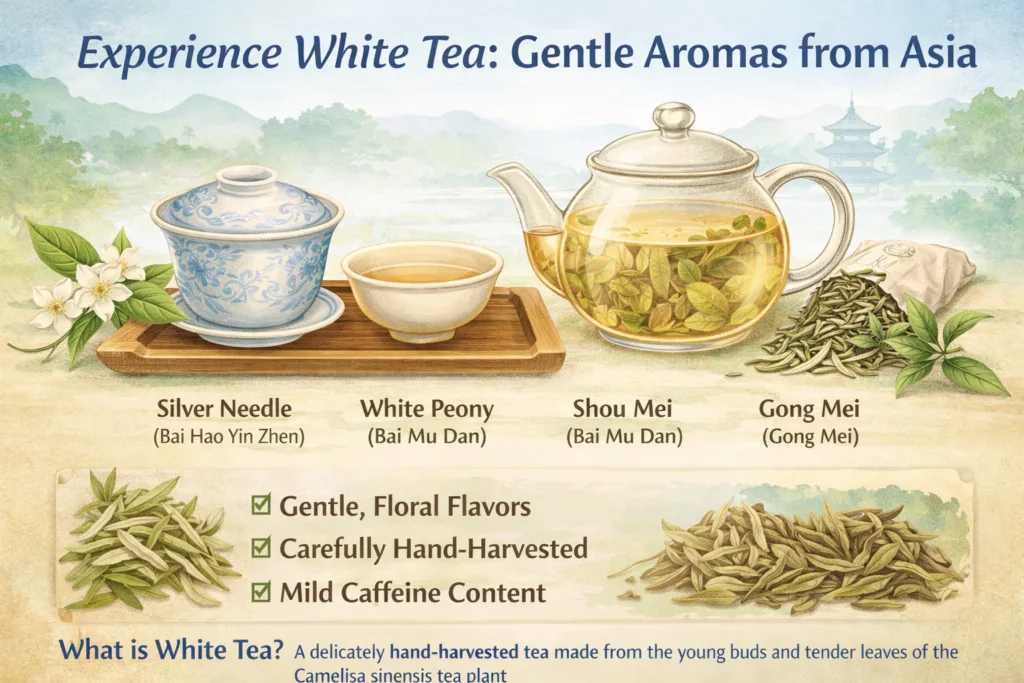 Experience White Tea: Gentle Aromas from Asia

Silver Needle
(Bai Hao Yin Zhen)

White Peony
(Bai Mu Dan)

Shou Mei
(Bai Mu Dan)

Gong Mei
(Gong Mei)

☑ Gentle, Floral Flavors
☑ Carefully Hand-Harvested
☑ Mild Caffeine Content

What is White Tea? A delicately hand-harvested tea made from the young buds and tender leaves of the Camelisa sinensis tea plant